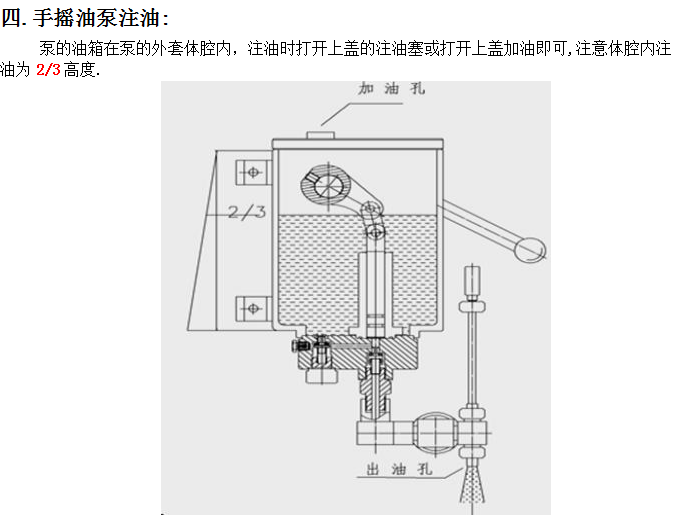 四. 手摇油泵注油:

泵的油箱在泵的外套体腔内，注油时打开上盖的注油塞或打开上盖加油即可,注意体腔内注油为 2/3 高度.

加油孔

2/3

出油孔